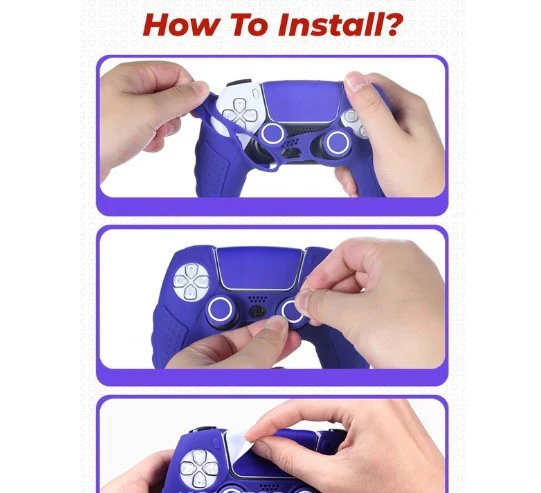 How To Install?